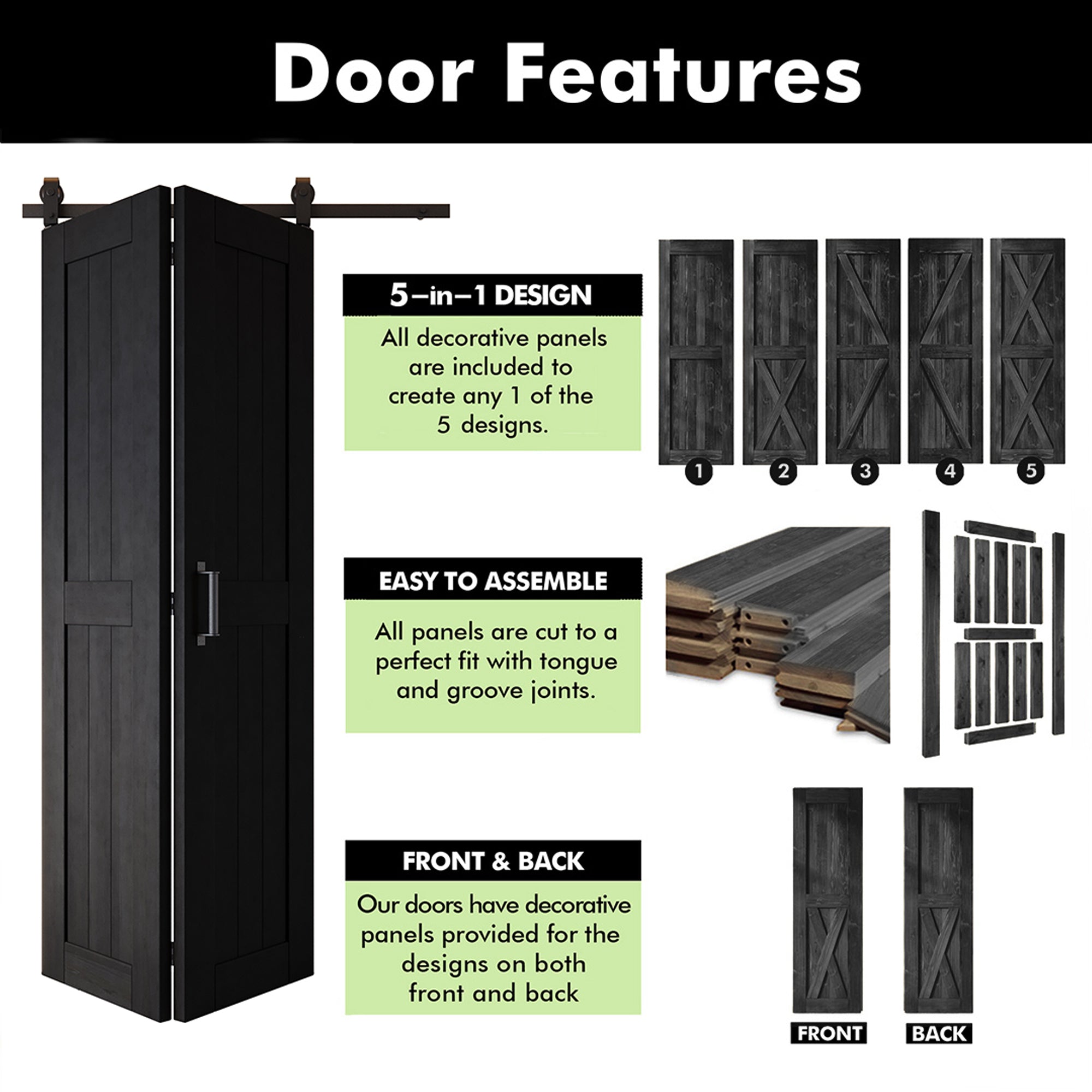 Door Features

5–in–1 DESIGN

All decorative panels are included to create any 1 of the 5 designs.

1 2 3 4 5

EASY TO ASSEMBLE

All panels are cut to a perfect fit with tongue and groove joints.

FRONT & BACK

Our doors have decorative panels provided for the designs on both front and back

FRONT BACK