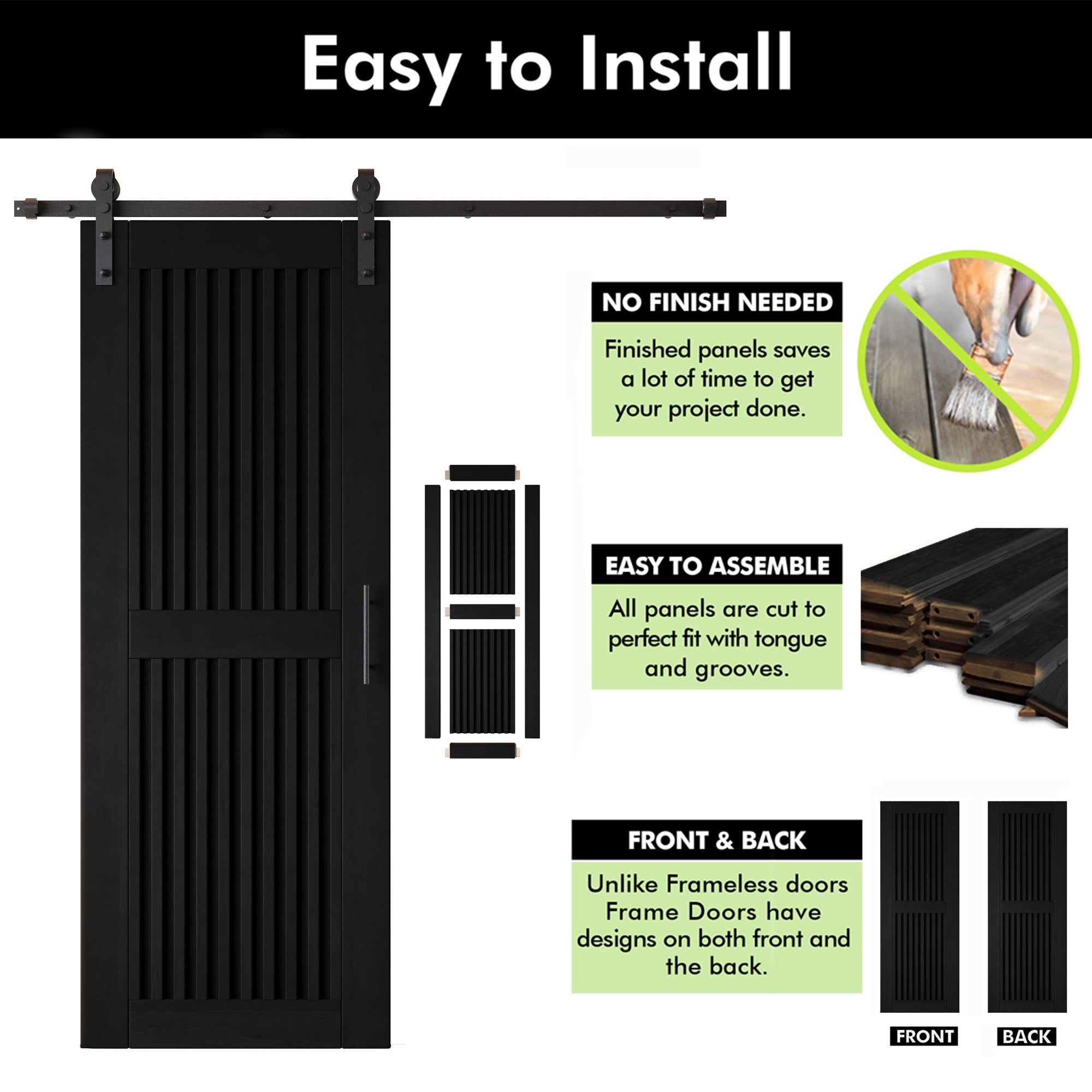 Easy to Install

NO FINISH NEEDED

Finished panels saves a lot of time to get your project done.

EASY TO ASSEMBLE

All panels are cut to perfect fit with tongue and grooves.

FRONT & BACK

Unlike Frameless doors Frame Doors have designs on both front and the back.

FRONT

BACK