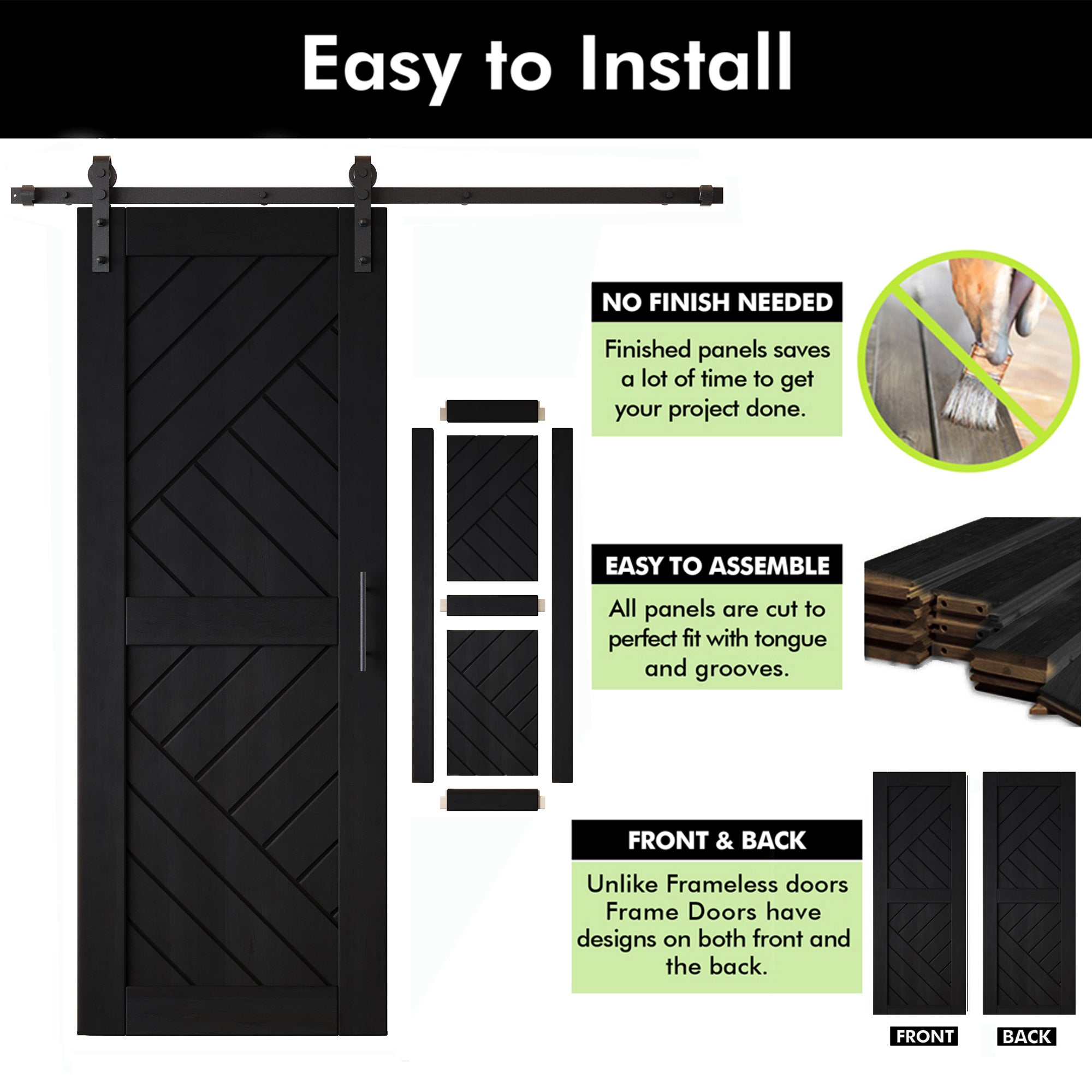 Easy to Install

NO FINISH NEEDED

Finished panels saves a lot of time to get your project done.

EASY TO ASSEMBLE

All panels are cut to perfect fit with tongue and grooves.

FRONT & BACK

Unlike Frameless doors Frame Doors have designs on both front and the back.

FRONT

BACK