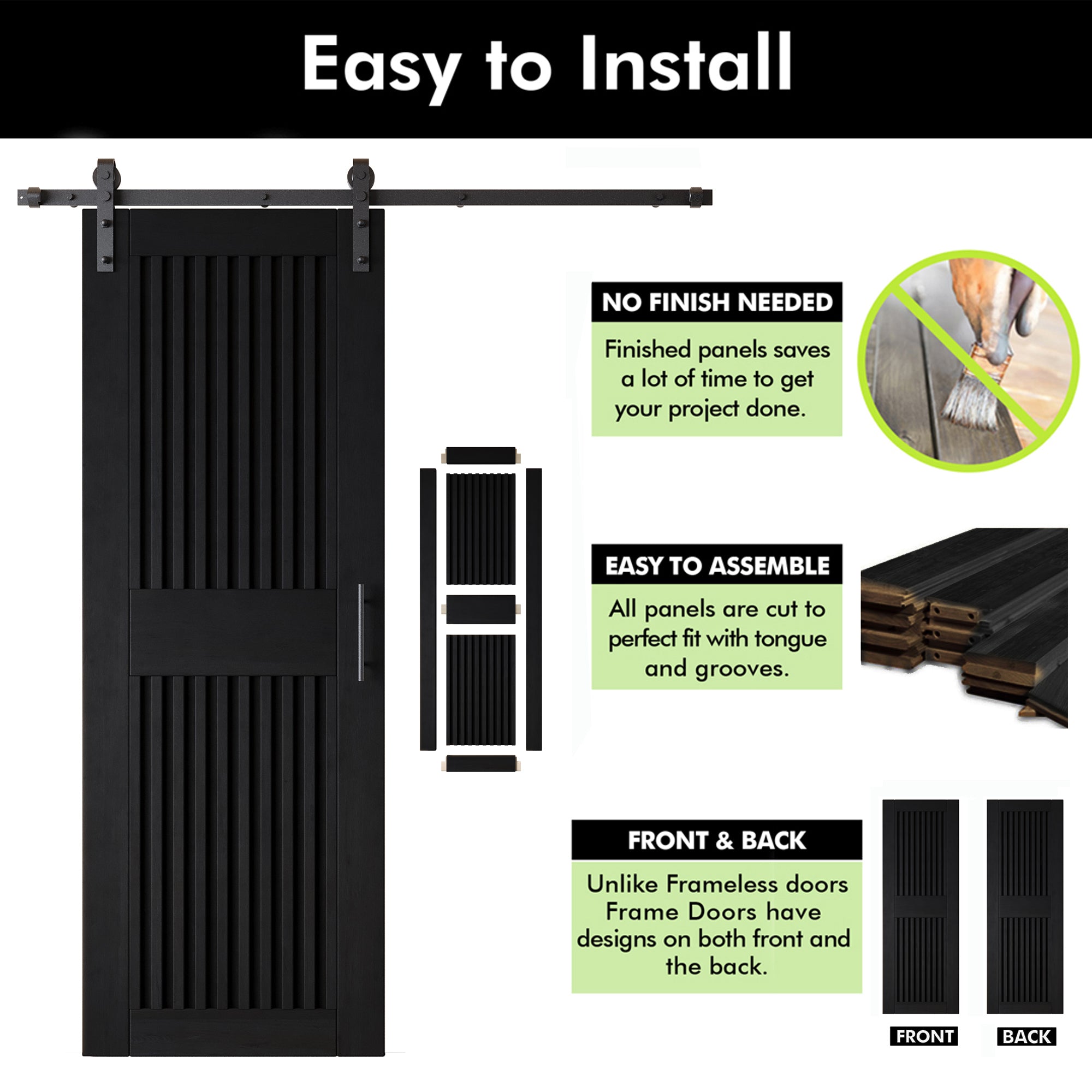 Easy to Install

NO FINISH NEEDED

Finished panels saves a lot of time to get your project done.

EASY TO ASSEMBLE

All panels are cut to perfect fit with tongue and grooves.

FRONT & BACK

Unlike Frameless doors Frame Doors have designs on both front and the back.

FRONT

BACK