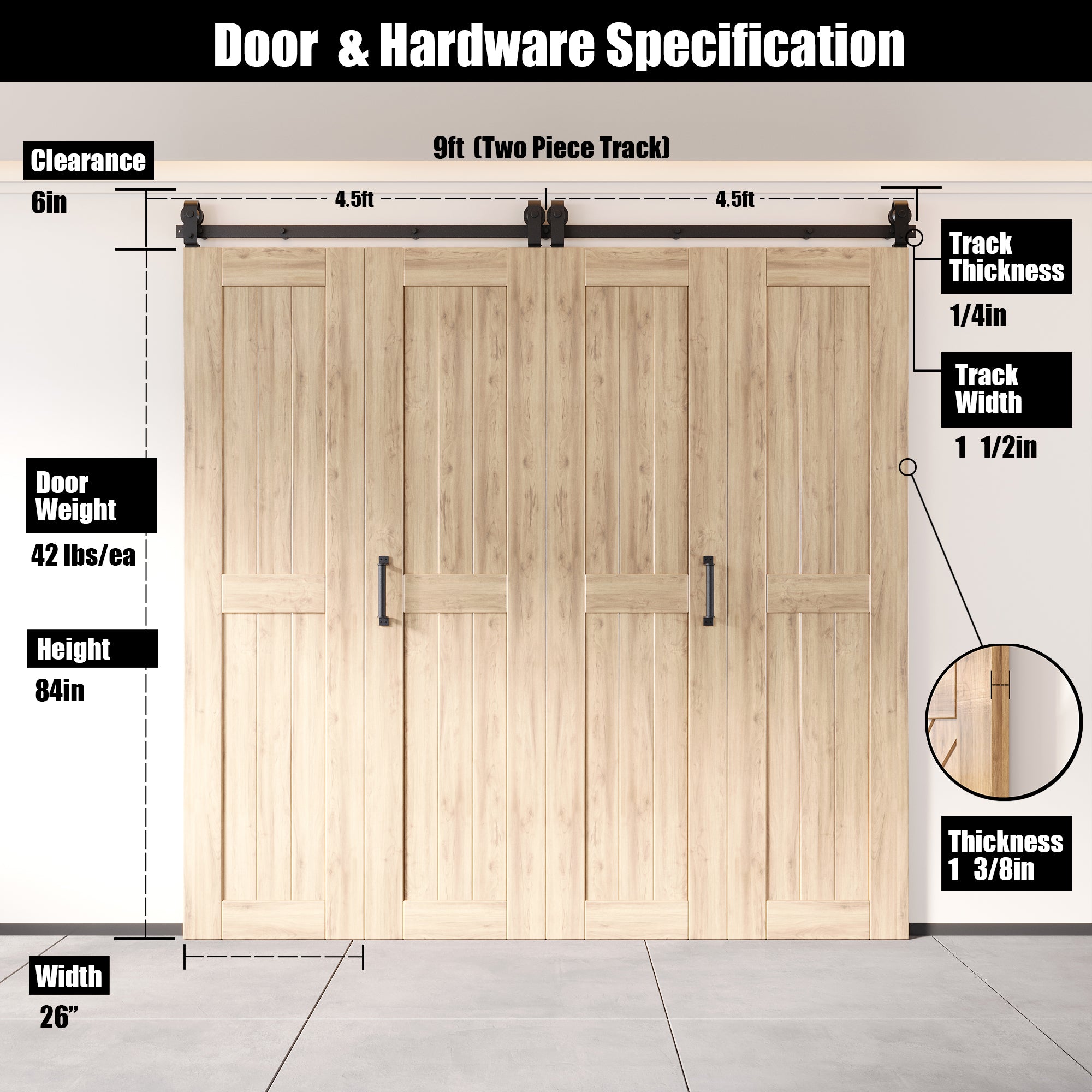 Door & Hardware Specification

9ft (Two Piece Track)

Clearance

6in

4.5ft

4.5ft

Track Thickness

1/4in

Track Width

1 1/2in

Door Weight

42 lbs/ea

Height

84in

Thickness 1 3/8in

Width

26”