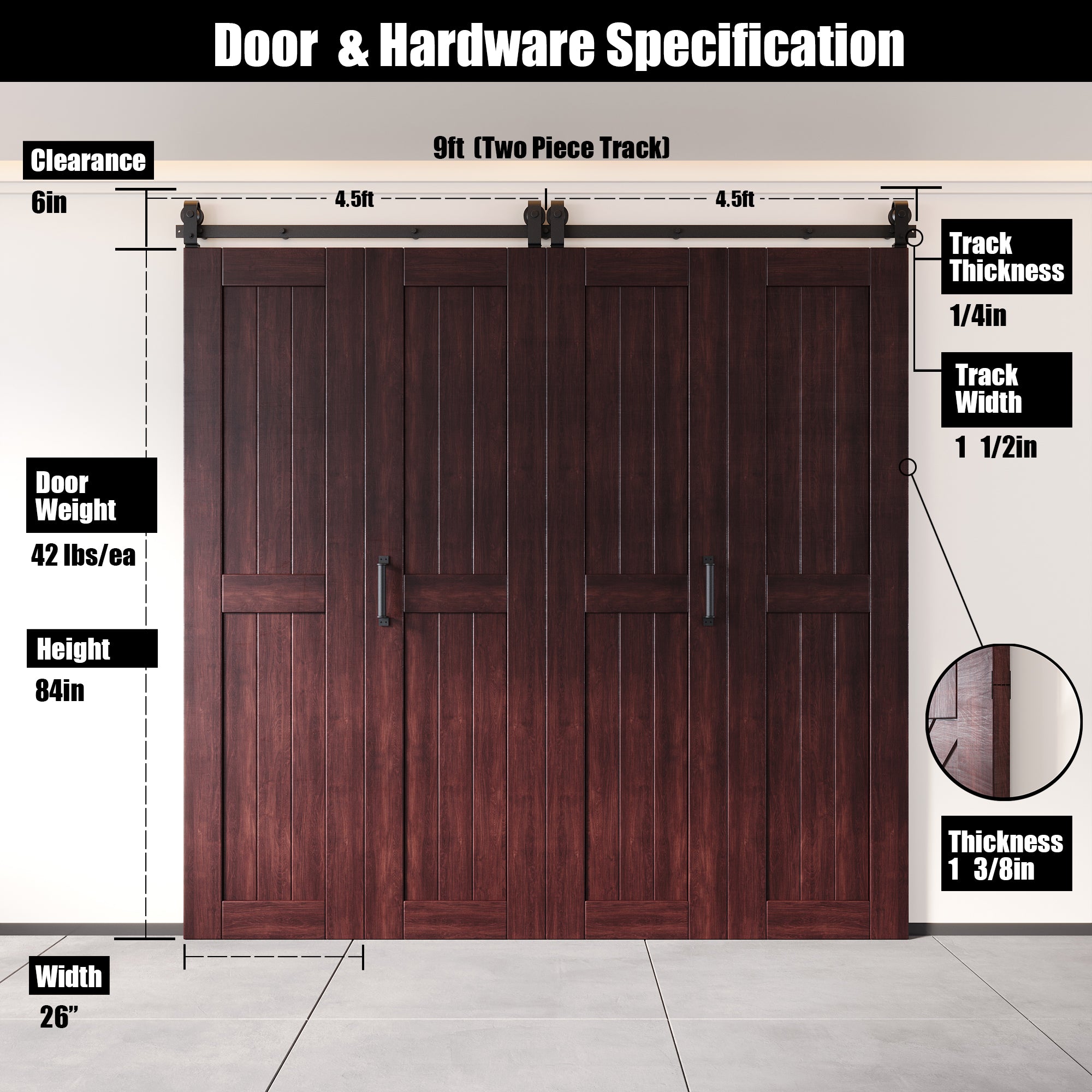 Door & Hardware Specification

9ft (Two Piece Track)

Clearance
6in

4.5ft

4.5ft

Track Thickness
1/4in

Track Width
1 1/2in

Door Weight
42 lbs/ea

Height
84in

Thickness 1 3/8in

Width
26”