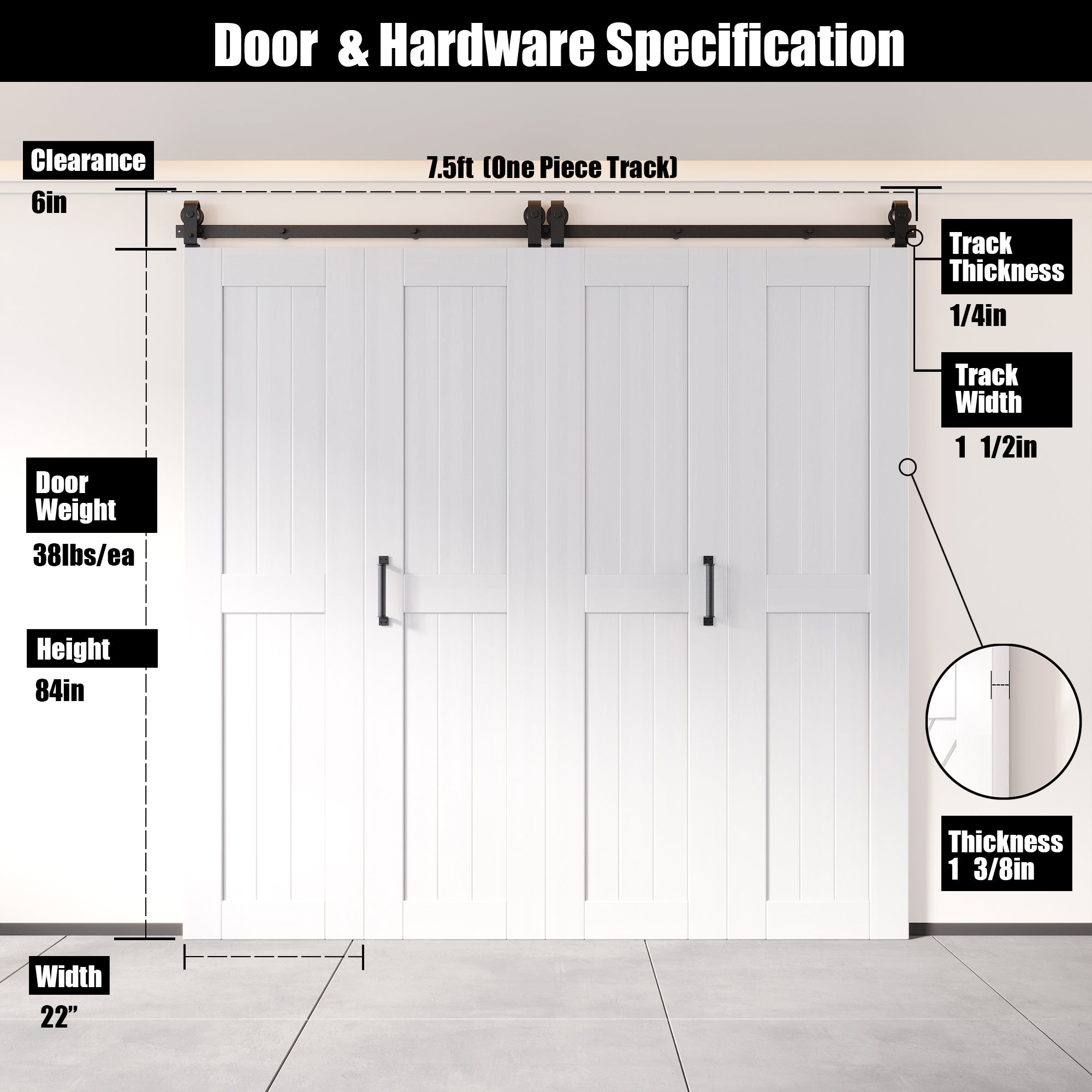 Door & Hardware Specification

Clearance

6in

7.5ft (One Piece Track)

Track Thickness

1/4in

Track Width

1 1/2in

Door Weight

38lbs/ea

Height

84in

Thickness 1 3/8in

Width

22”