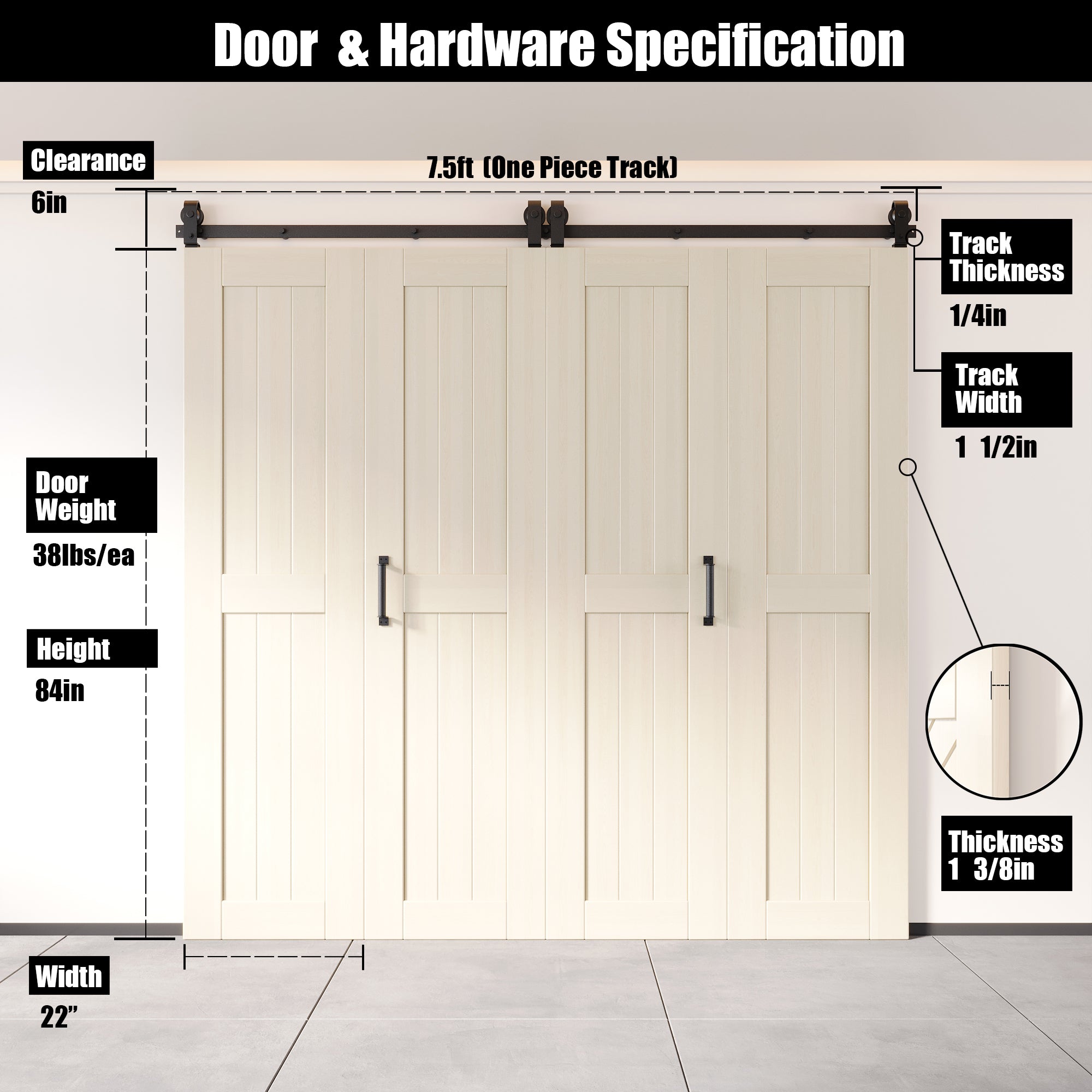 Door & Hardware Specification

Clearance
6in

7.5ft (One Piece Track)

Track Thickness
1/4in

Track Width
1 1/2in

Door Weight
38lbs/ea

Height
84in

Thickness
1 3/8in

Width
22”