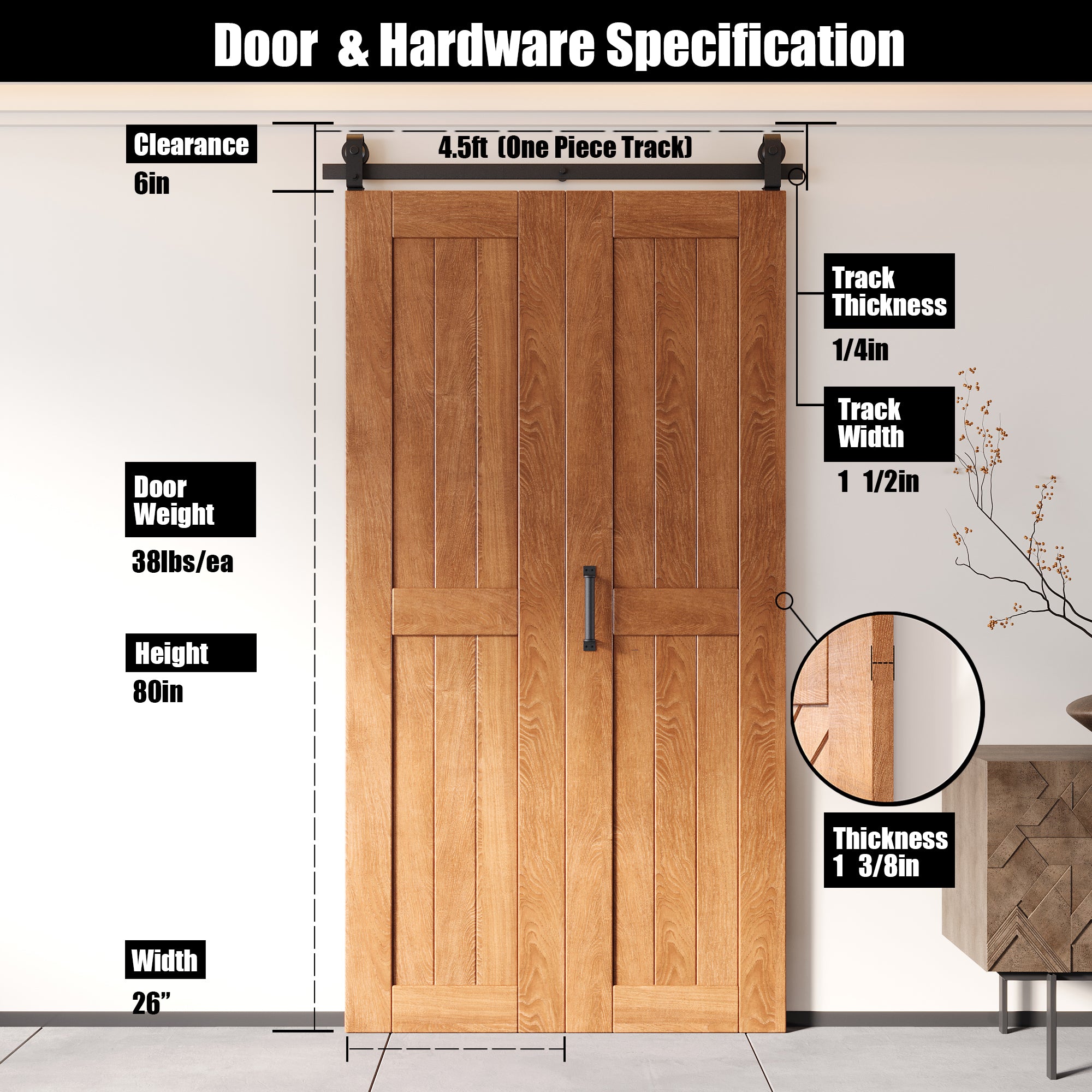 Door & Hardware Specification

Clearance
6in

4.5ft (One Piece Track)

Track Thickness
1/4in

Track Width
1 1/2in

Door Weight
38lbs/ea

Height
80in

Thickness
1 3/8in

Width
26”