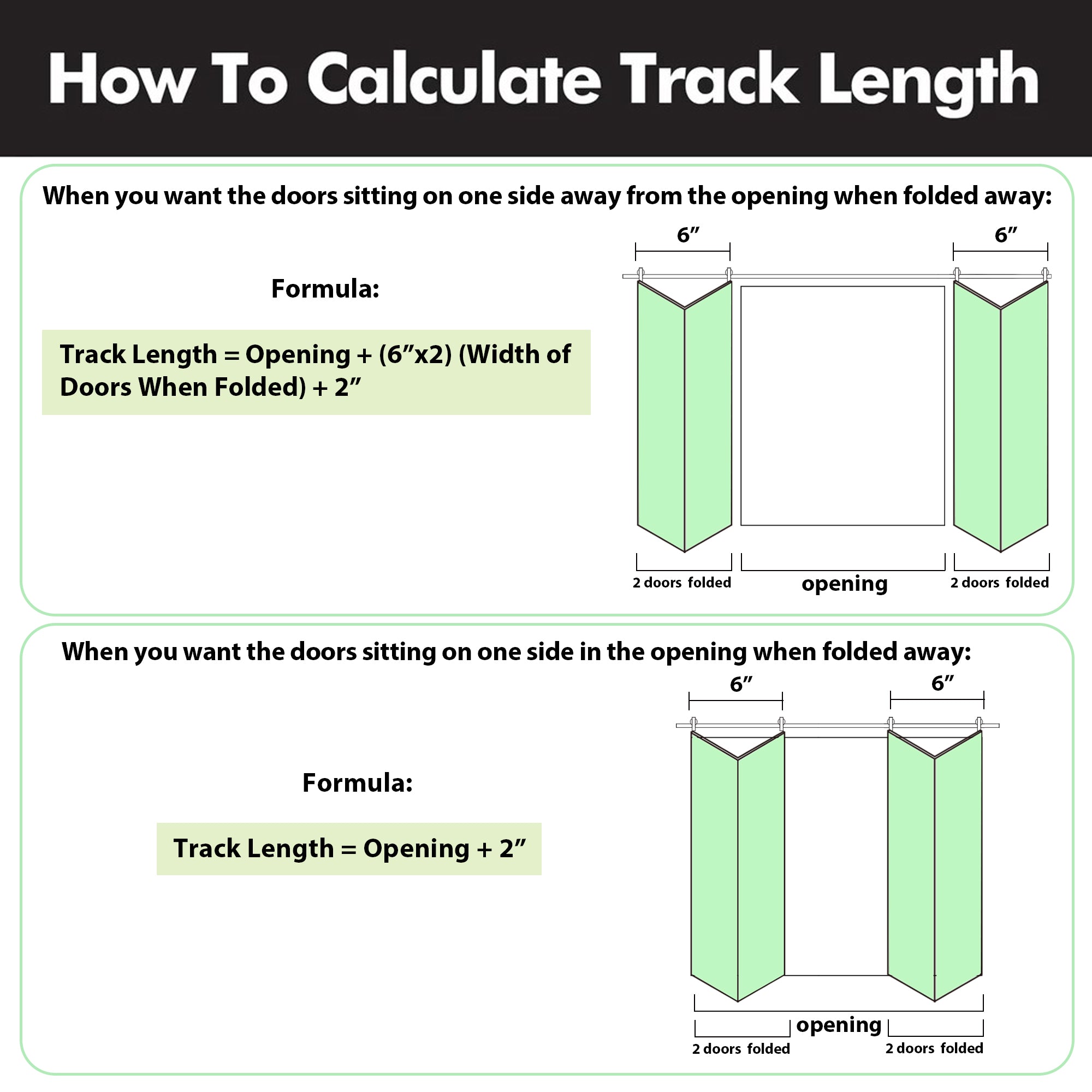 How To Calculate Track Length

When you want the doors sitting on one side away from the opening when folded away:

Formula:

Track Length = Opening + (6”x2) (Width of Doors When Folded) + 2”

6” 6”

2 doors folded opening 2 doors folded

When you want the doors sitting on one side in the opening when folded away:

Formula:

Track Length = Opening + 2”

6” 6”

opening

2 doors folded 2 doors folded