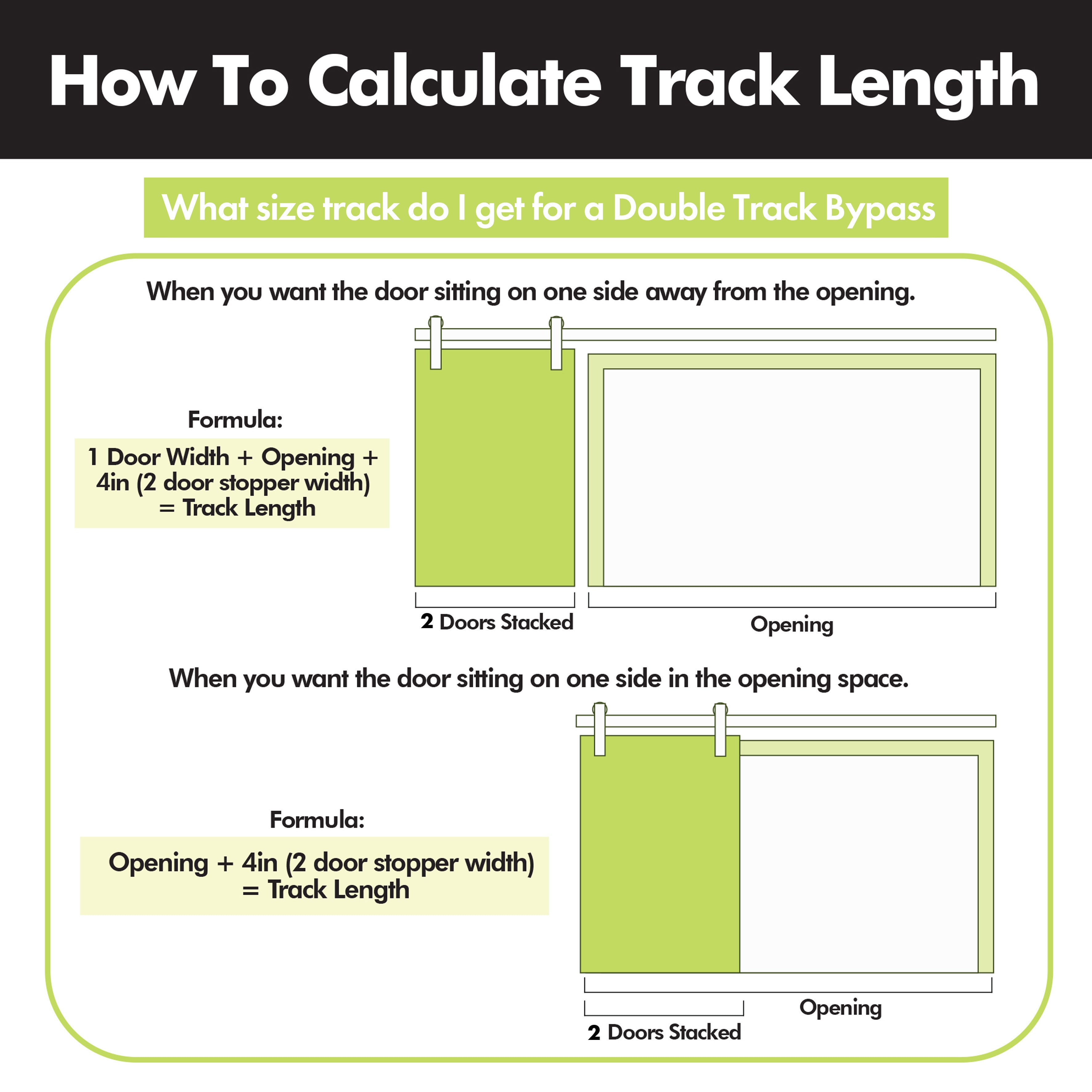 How To Calculate Track Length

What size track do I get for a Double Track Bypass

When you want the door sitting on one side away from the opening.

Formula:

1 Door Width + Opening + 4in (2 door stopper width) = Track Length

2 Doors Stacked

Opening

When you want the door sitting on one side in the opening space.

Formula:

Opening + 4in (2 door stopper width) = Track Length

Opening

2 Doors Stacked