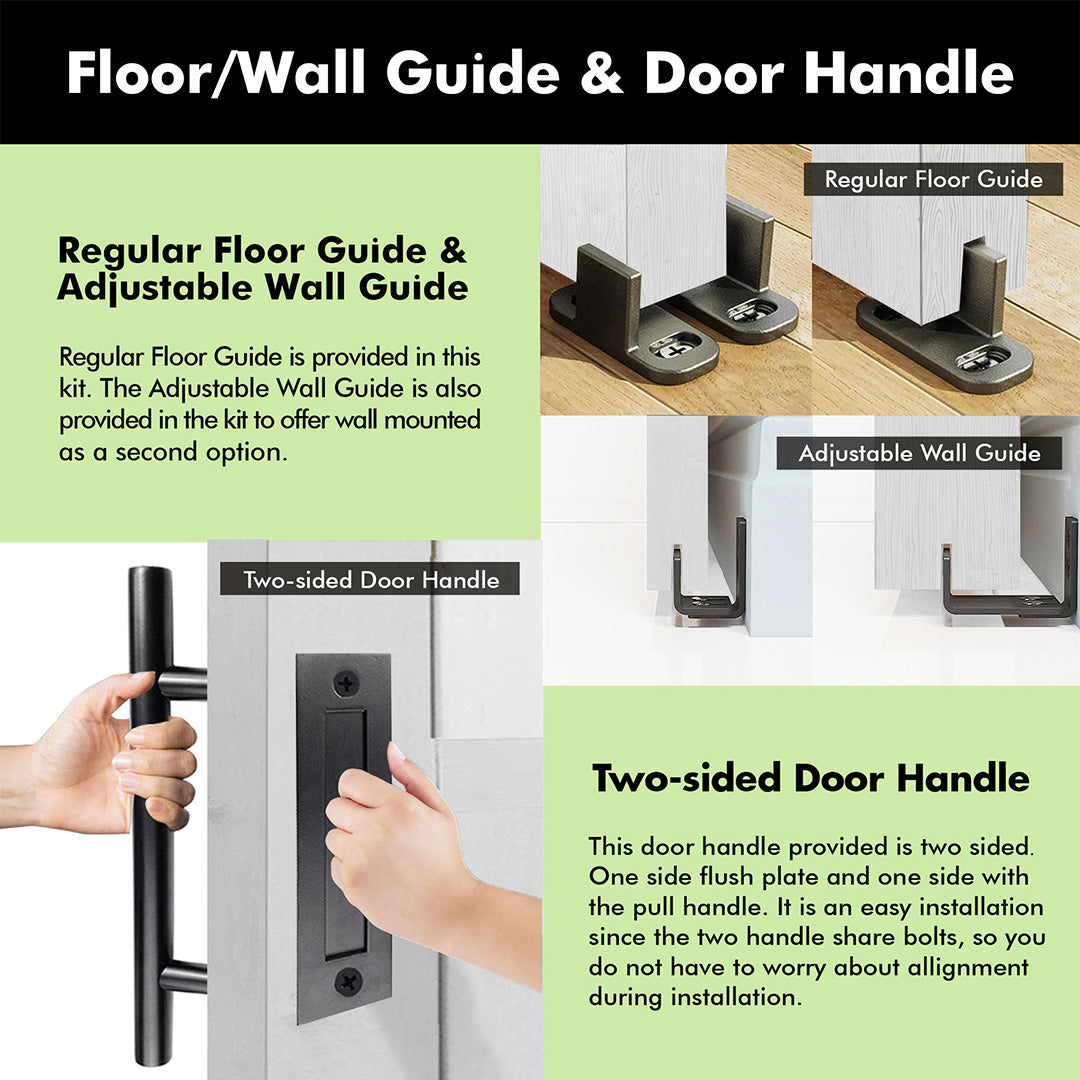 Floor/Wall Guide & Door Handle

Regular Floor Guide & Adjustable Wall Guide

Regular Floor Guide is provided in this kit. The Adjustable Wall Guide is also provided in the kit to offer wall mounted as a second option.

Regular Floor Guide

Adjustable Wall Guide

Two-sided Door Handle

Two-sided Door Handle

This door handle provided is two sided. One side flush plate and one side with the pull handle. It is an easy installation since the two handle share bolts, so you do not have to worry about allignment during installation.