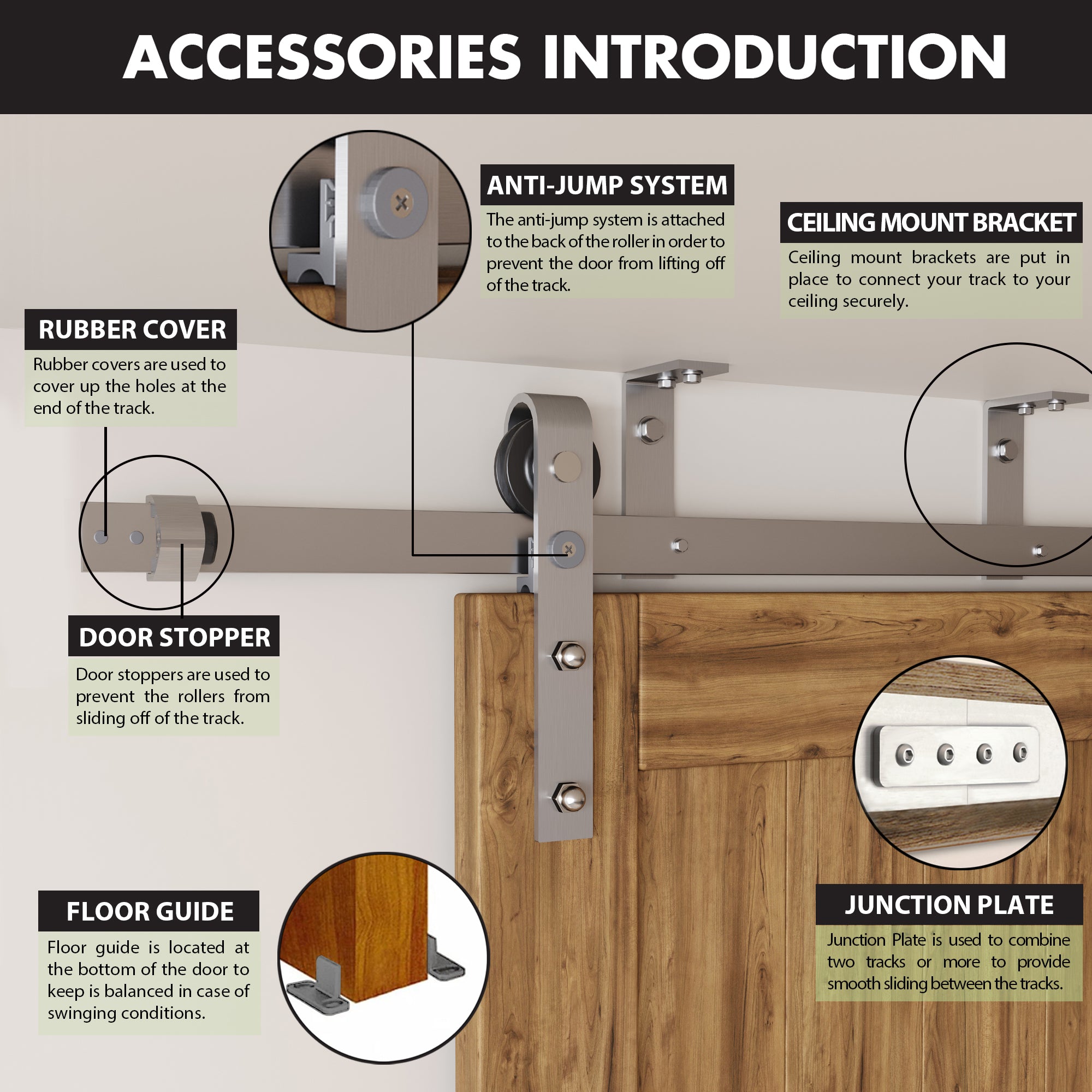 ACCESSORIES INTRODUCTION

ANTI-JUMP SYSTEM

The anti-jump system is attached to the back of the roller in order to prevent the door from lifting off of the track.

CEILING MOUNT BRACKET

Ceiling mount brackets are put in place to connect your track to your ceiling securely.

RUBBER COVER

Rubber covers are used to cover up the holes at the end of the track.

DOOR STOPPER

Door stoppers are used to prevent the rollers from sliding off of the track.

FLOOR GUIDE

Floor guide is located at the bottom of the door to keep is balanced in case of swinging conditions.

JUNCTION PLATE

Junction Plate is used to combine two tracks or more to provide smooth sliding between the tracks.