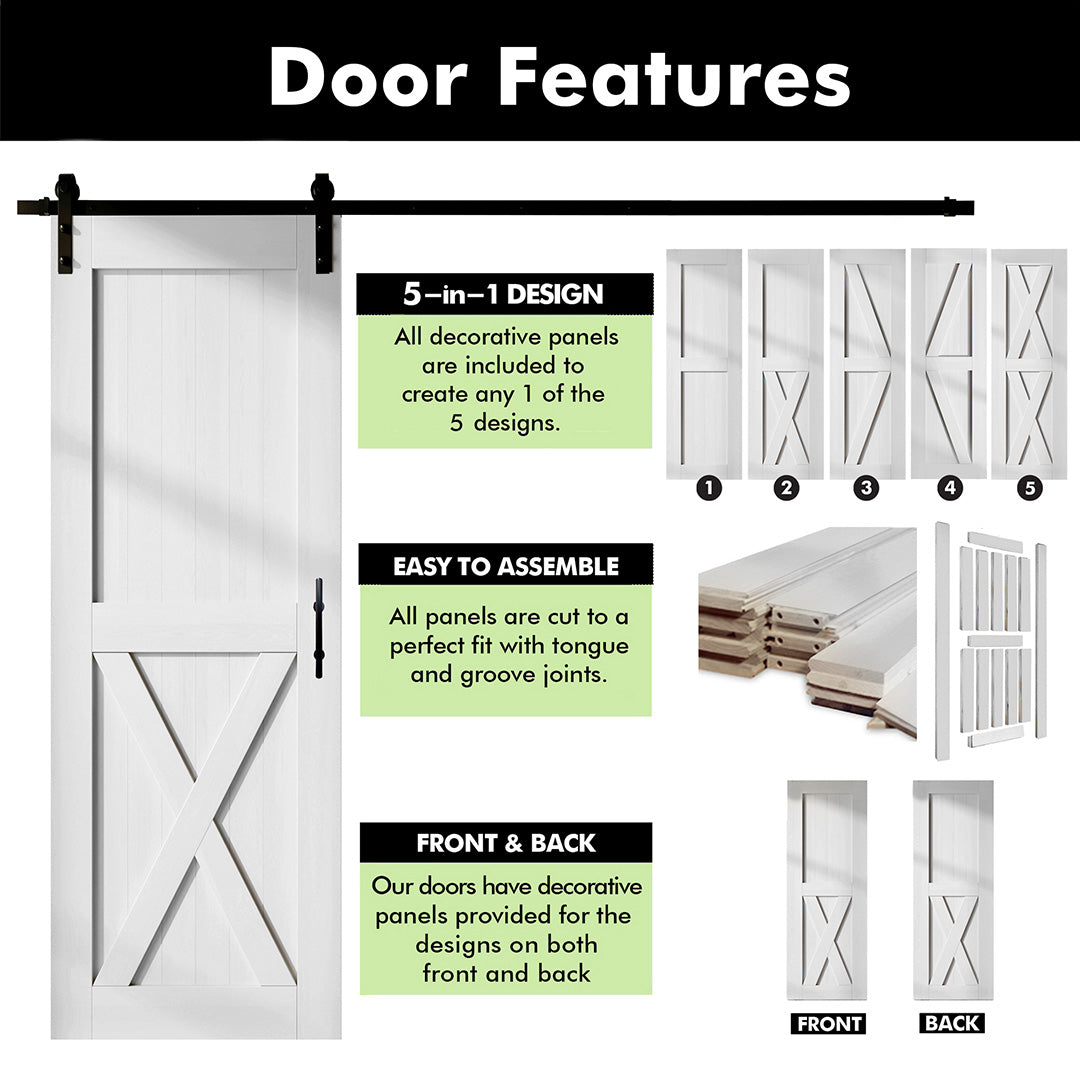 Door Features

5–in–1 DESIGN

All decorative panels are included to create any 1 of the 5 designs.

1 2 3 4 5

EASY TO ASSEMBLE

All panels are cut to a perfect fit with tongue and groove joints.

FRONT & BACK

Our doors have decorative panels provided for the designs on both front and back

FRONT

BACK